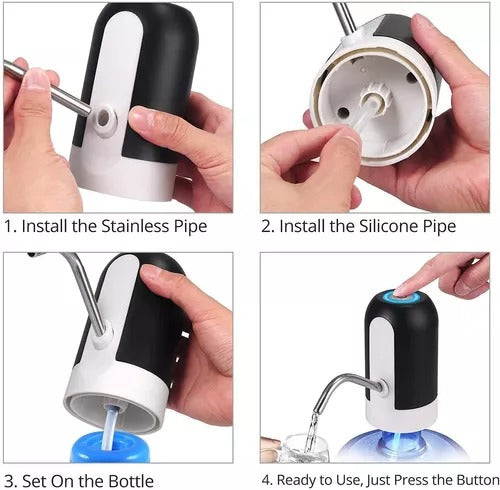 1. Install the Stainless Pipe

2. Install the Silicone Pipe

3. Set On the Bottle

4. Ready to Use, Just Press the Button