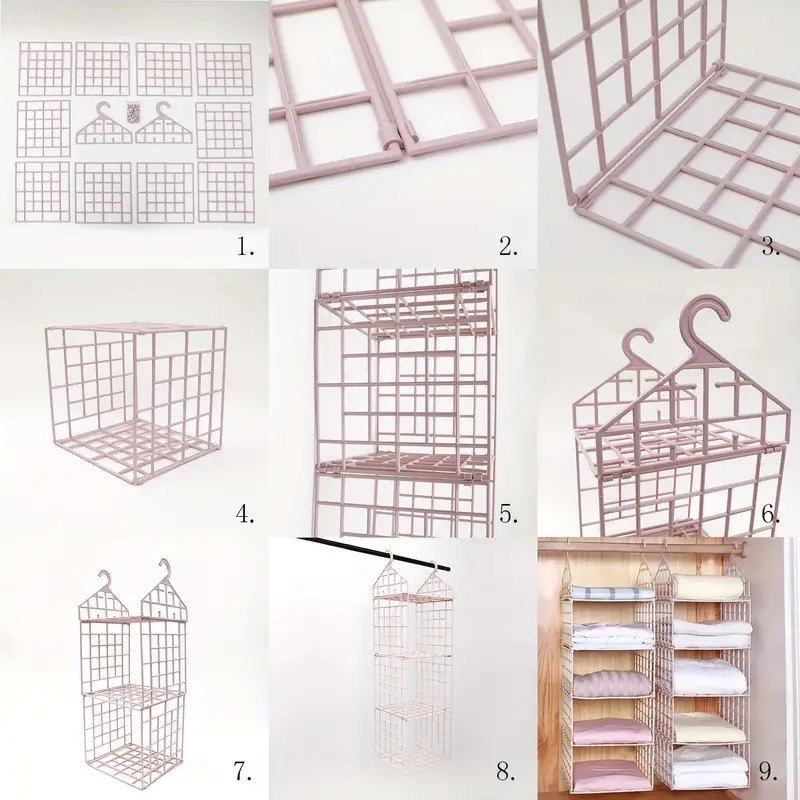 1.

2.

3.

4.

5.

6.

7.

8.

9.