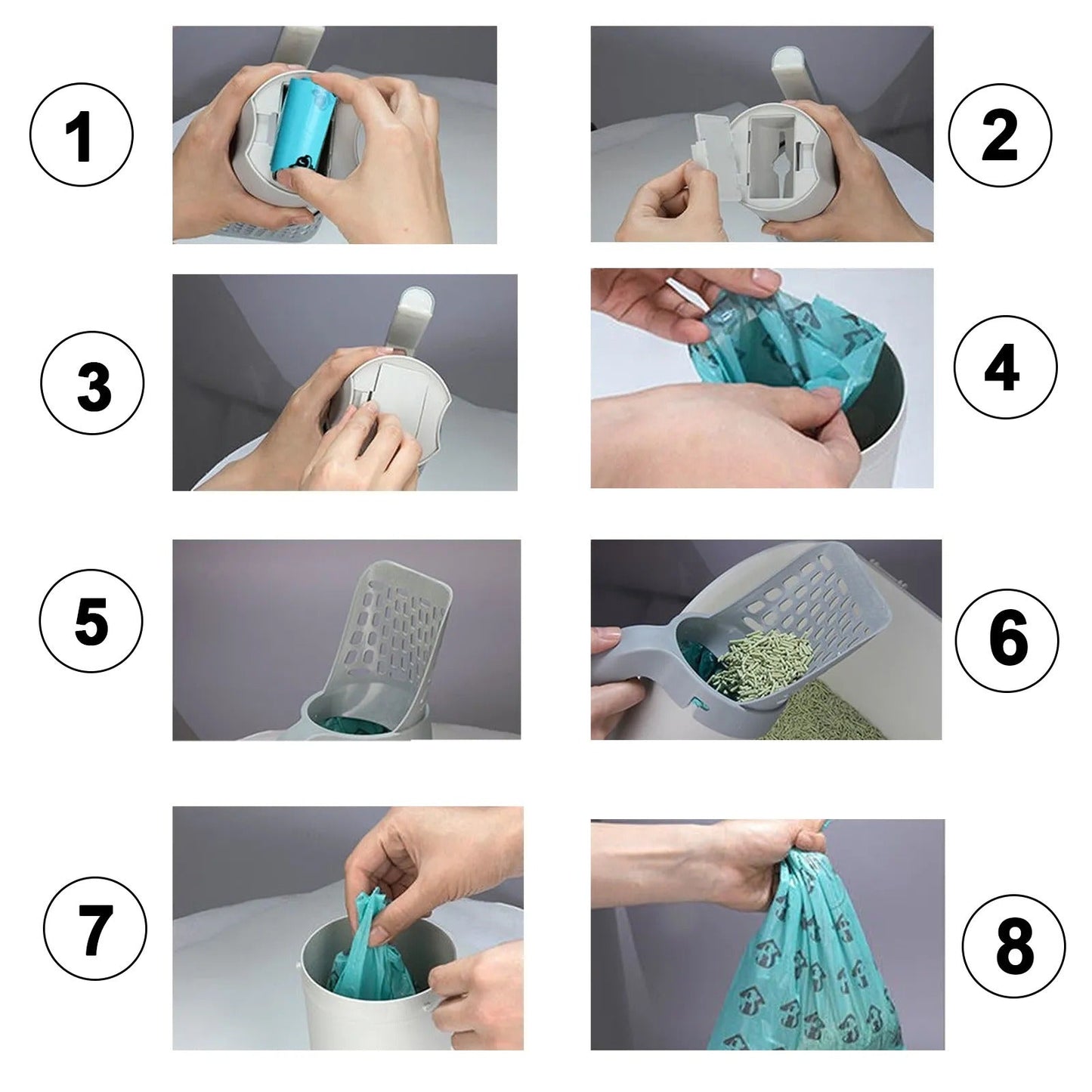 1

2

3

4

5

6

7

8