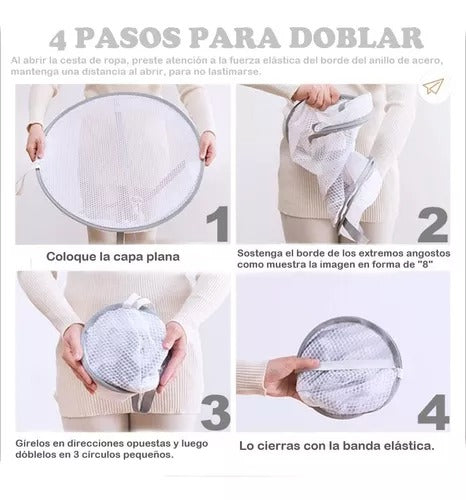 4 PASOS PARA DOBLAR

Al abrir la cesta de ropa, preste atención a la fuerza elástica del borde del anillo de acero, mantenga una distancia al abrir, para no lastimarse.

1

Coloque la capa plana

2

Sostenga el borde de los extremos angostos como muestra la imagen en forma de "8"

3

Gírelos en direcciones opuestas y luego dóblelos en 3 círculos pequeños.

4

Lo cierras con la banda elástica.