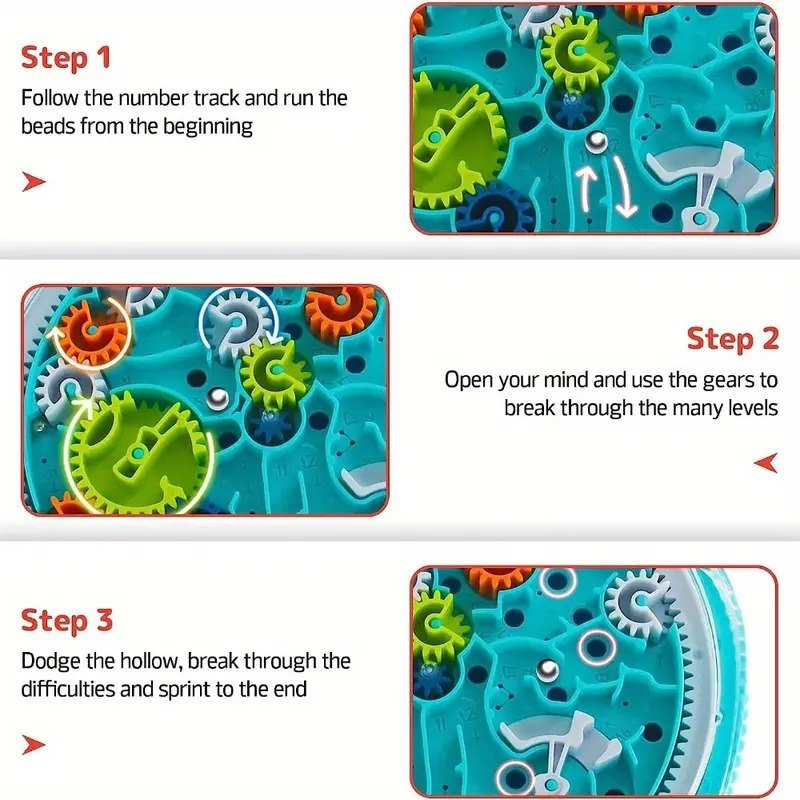 Step 1

Follow the number track and run the beads from the beginning

Step 2

Open your mind and use the gears to break through the many levels

Step 3

Dodge the hollow, break through the difficulties and sprint to the end