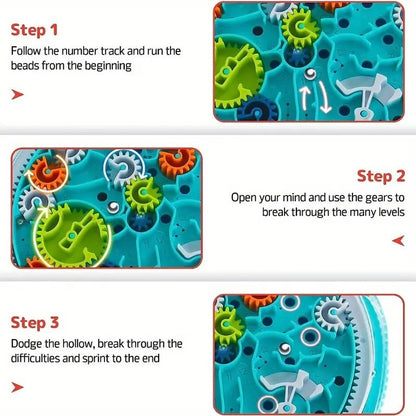 Step 1

Follow the number track and run the beads from the beginning

Step 2

Open your mind and use the gears to break through the many levels

Step 3

Dodge the hollow, break through the difficulties and sprint to the end