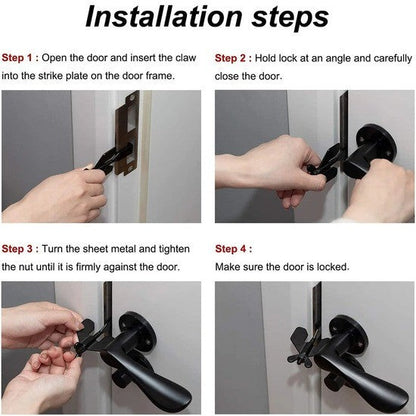 Installation steps

Step 1 : Open the door and insert the claw into the strike plate on the door frame.

Step 2 : Hold lock at an angle and carefully close the door.

Step 3 : Turn the sheet metal and tighten the nut until it is firmly against the door.

Step 4 :
Make sure the door is locked.